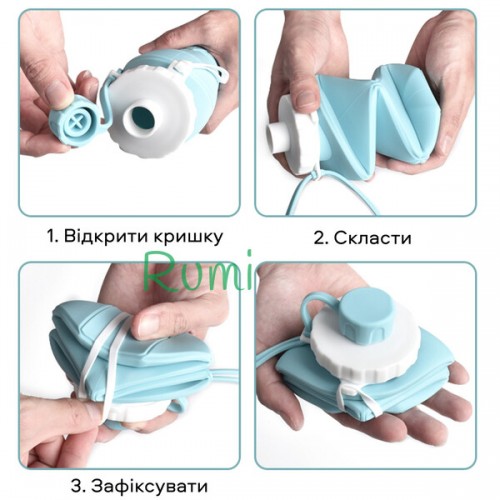 1. Відкрити кришку

2. Скласти

Romi

3. Зафіксувати