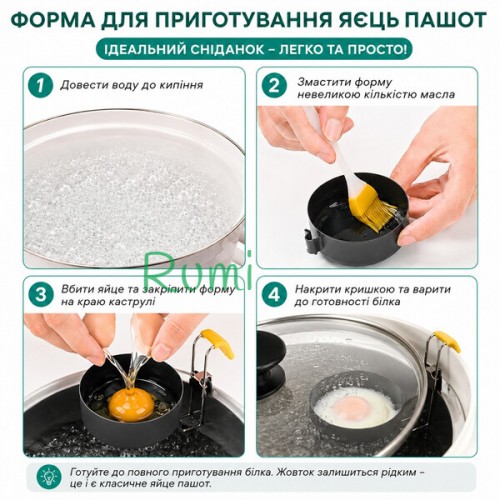 ФОРМА ДЛЯ ПРИГОТУВАННЯ ЯЄЦЬ ПАШОТ

ІДЕАЛЬНИЙ СНІДАНОК – ЛЕГКО ТА ПРОСТО!

1 Довести воду до кипіння

2 Змастити форму невеликою кількістю масла

Rumi

3 Вбити яйце та закріпити форму на краю каструлі

4 Накрити кришкою та варити до готовності білка

Готуйте до повного приготування білка. Жовток залишиться рідким – це і є класичне яйце пашот.